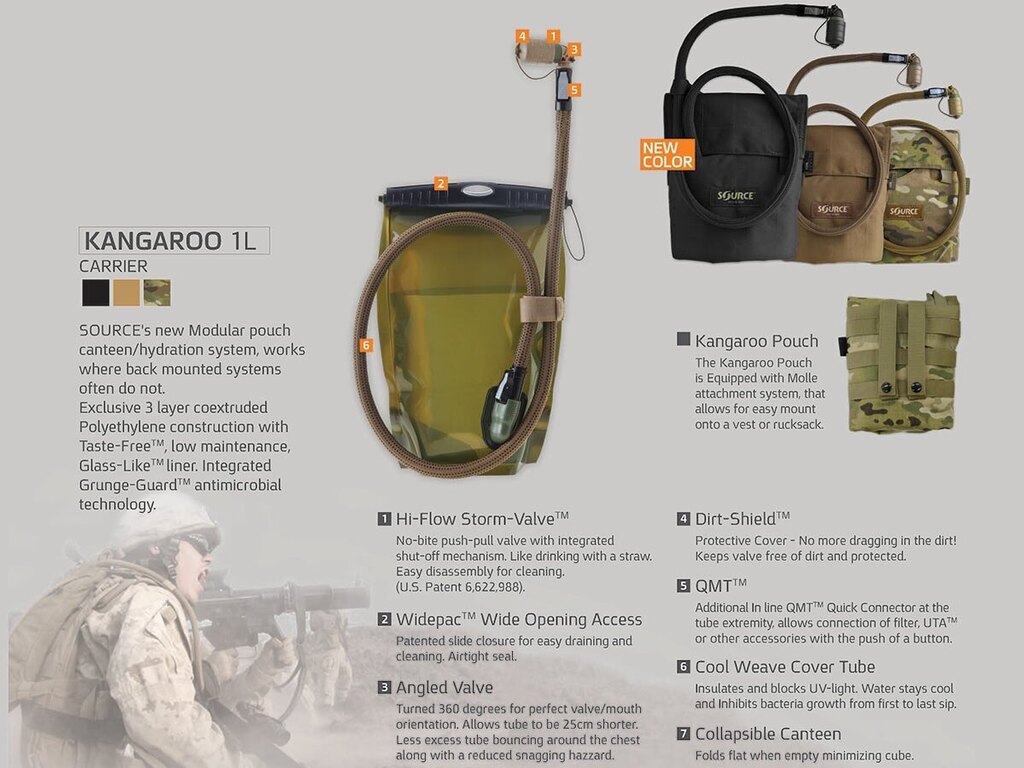 KANGAROO 1L
CARRIER

SOURCE's new Modular pouch canteen/hydration system, works where back mounted systems often do not.
Exclusive 3 layer coextruded Polyethylene construction with Taste-Free™, low maintenance, Glass-Like™ liner. Integrated Grunge-Guard™ antimicrobial technology.

4 1 3
5
2
6

NEW COLOR

SOURCE
SOURCE
SOURCE

Kangaroo Pouch
The Kangaroo Pouch is Equipped with Molle attachment system, that allows for easy mount onto a vest or rucksack.

1 Hi-Flow Storm-Valve™
No-bite push-pull valve with integrated shut-off mechanism. Like drinking with a straw. Easy disassembly for cleaning. (U.S. Patent 6,622,988).

2 Widepac™ Wide Opening Access
Patented slide closure for easy draining and cleaning. Airtight seal.

3 Angled Valve
Turned 360 degrees for perfect valve/mouth orientation. Allows tube to be 25cm shorter. Less excess tube bouncing around the chest along with a reduced snagging hazzard.

4 Dirt-Shield™
Protective Cover - No more dragging in the dirt! Keeps valve free of dirt and protected.

5 QMT™
Additional In line QMT™ Quick Connector at the tube extremity, allows connection of filter, UTA™ or other accessories with the push of a button.

6 Cool Weave Cover Tube
Insulates and blocks UV-light. Water stays cool and Inhibits bacteria growth from first to last sip.

7 Collapsible Canteen
Folds flat when empty minimizing cube.